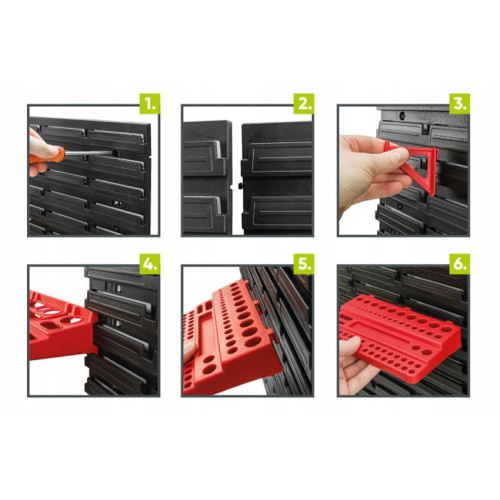 1.

2.

3.

4.

5.

6.